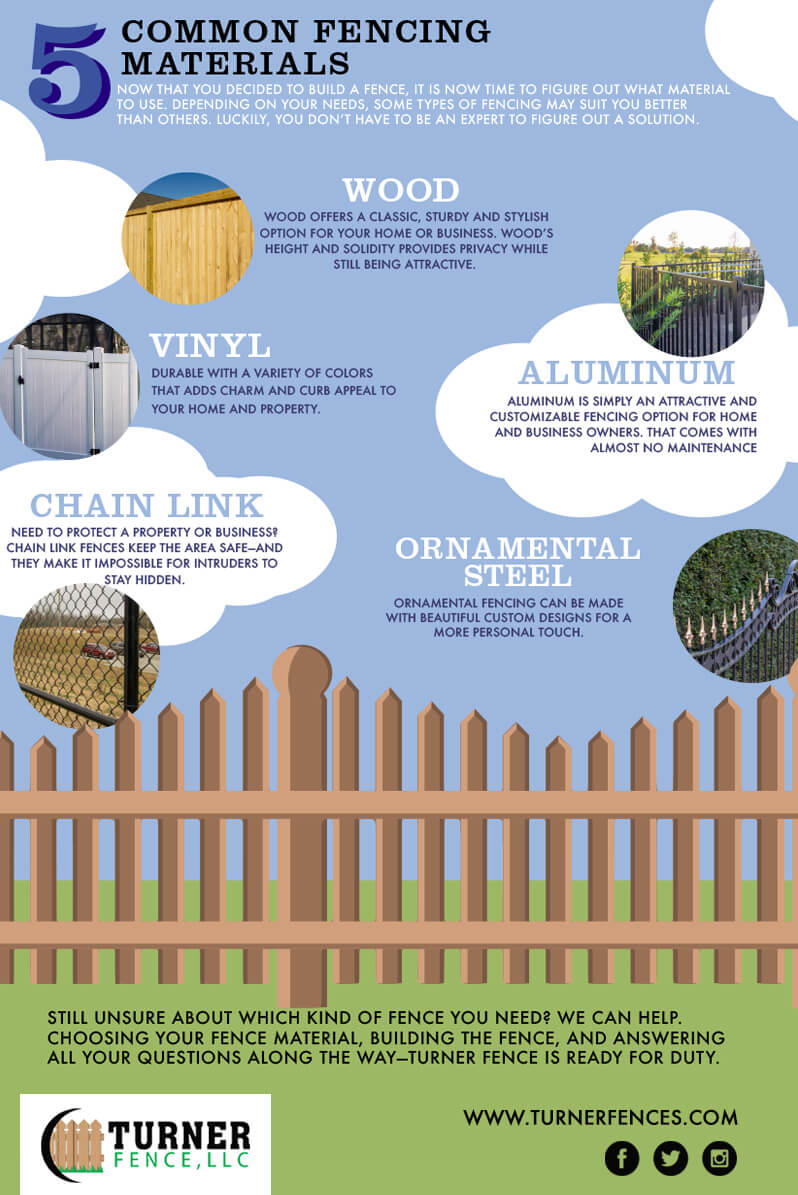 5 COMMON FENCING MATERIALS

NOW THAT YOU DECIDED TO BUILD A FENCE, IT IS NOW TIME TO FIGURE OUT WHAT MATERIAL TO USE. DEPENDING ON YOUR NEEDS, SOME TYPES OF FENCING MAY SUIT YOU BETTER THAN OTHERS. LUCKILY, YOU DON'T HAVE TO BE AN EXPERT TO FIGURE OUT A SOLUTION.

WOOD

WOOD OFFERS A CLASSIC, STURDY AND STYLISH OPTION FOR YOUR HOME OR BUSINESS. WOOD'S HEIGHT AND SOLIDITY PROVIDES PRIVACY WHILE STILL BEING ATTRACTIVE.

VINYL

DURABLE WITH A VARIETY OF COLORS THAT ADDS CHARM AND CURB APPEAL TO YOUR HOME AND PROPERTY.

ALUMINUM

ALUMINUM IS SIMPLY AN ATTRACTIVE AND CUSTOMIZABLE FENCING OPTION FOR HOME AND BUSINESS OWNERS. THAT COMES WITH ALMOST NO MAINTENANCE

CHAIN LINK

NEED TO PROTECT A PROPERTY OR BUSINESS? CHAIN LINK FENCES KEEP THE AREA SAFE—AND THEY MAKE IT IMPOSSIBLE FOR INTRUDERS TO STAY HIDDEN.

ORNAMENTAL STEEL

ORNAMENTAL FENCING CAN BE MADE WITH BEAUTIFUL CUSTOM DESIGNS FOR A MORE PERSONAL TOUCH.

STILL UNSURE ABOUT WHICH KIND OF FENCE YOU NEED? WE CAN HELP. CHOOSING YOUR FENCE MATERIAL, BUILDING THE FENCE, AND ANSWERING ALL YOUR QUESTIONS ALONG THE WAY—TURNER FENCE IS READY FOR DUTY.

TURNER FENCE, LLC

WWW.TURNERFENCES.COM