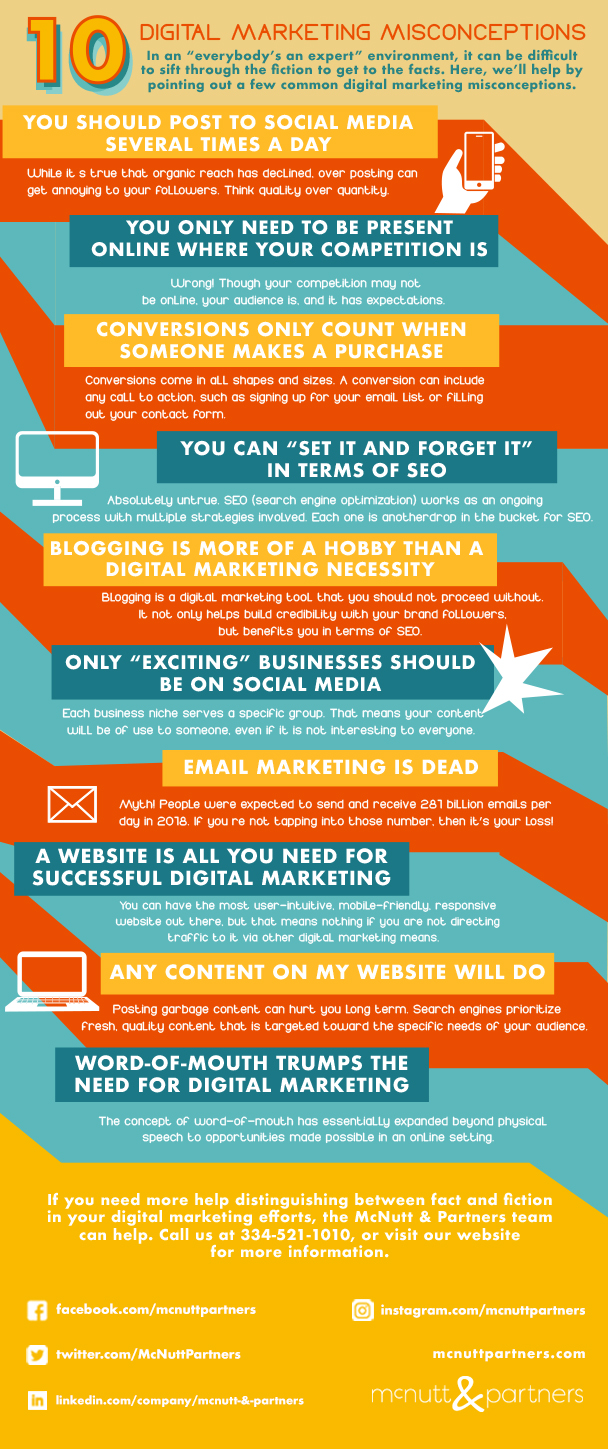 10 DIGITAL MARKETING MISCONCEPTIONS

In an "everybody's an expert" environment, it can be difficult to sift through the fiction to get to the facts. Here, we'll help by pointing out a few common digital marketing misconceptions.

YOU SHOULD POST TO SOCIAL MEDIA SEVERAL TIMES A DAY

While it s true that organic reach has declined, over posting can get annoying to your followers. Think quality over quantity.

YOU ONLY NEED TO BE PRESENT ONLINE WHERE YOUR COMPETITION IS

Wrong! Though your competition may not be online, your audience is, and it has expectations.

CONVERSIONS ONLY COUNT WHEN SOMEONE MAKES A PURCHASE

Conversions come in all shapes and sizes. A conversion can include any call to action, such as signing up for your email list or filling out your contact form.

YOU CAN "SET IT AND FORGET IT" IN TERMS OF SEO

Absolutely untrue. SEO (search engine optimization) works as an ongoing process with multiple strategies involved. Each one is anotherdrop in the bucket for SEO.

BLOGGING IS MORE OF A HOBBY THAN A DIGITAL MARKETING NECESSITY

Blogging is a digital marketing tool that you should not proceed without. It not only helps build credibility with your brand followers, but benefits you in terms of SEO.

ONLY "EXCITING" BUSINESSES SHOULD BE ON SOCIAL MEDIA

Each business niche serves a specific group. That means your content will be of use to someone, even if it is not interesting to everyone.

EMAIL MARKETING IS DEAD

Myth! People were expected to send and receive 281 billion emails per day in 2018. If you re not tapping into those number, then it's your loss!

A WEBSITE IS ALL YOU NEED FOR SUCCESSFUL DIGITAL MARKETING

You can have the most user-intuitive, mobile-friendly, responsive website out there, but that means nothing if you are not directing traffic to it via other digital marketing means.

ANY CONTENT ON MY WEBSITE WILL DO

Posting garbage content can hurt you long term. Search engines prioritize fresh, quality content that is targeted toward the specific needs of your audience.

WORD-OF-MOUTH TRUMPS THE NEED FOR DIGITAL MARKETING

The concept of word-of-mouth has essentially expanded beyond physical speech to opportunities made possible in an online setting.

If you need more help distinguishing between fact and fiction in your digital marketing efforts, the McNutt & Partners team can help. Call us at 334-521-1010, or visit our website for more information.

facebook.com/mcnuttpartners
instagram.com/mcnuttpartners
twitter.com/McNuttPartners
mcnuttpartners.com
linkedin.com/company/mcnutt-&-partners
mcnutt & partners